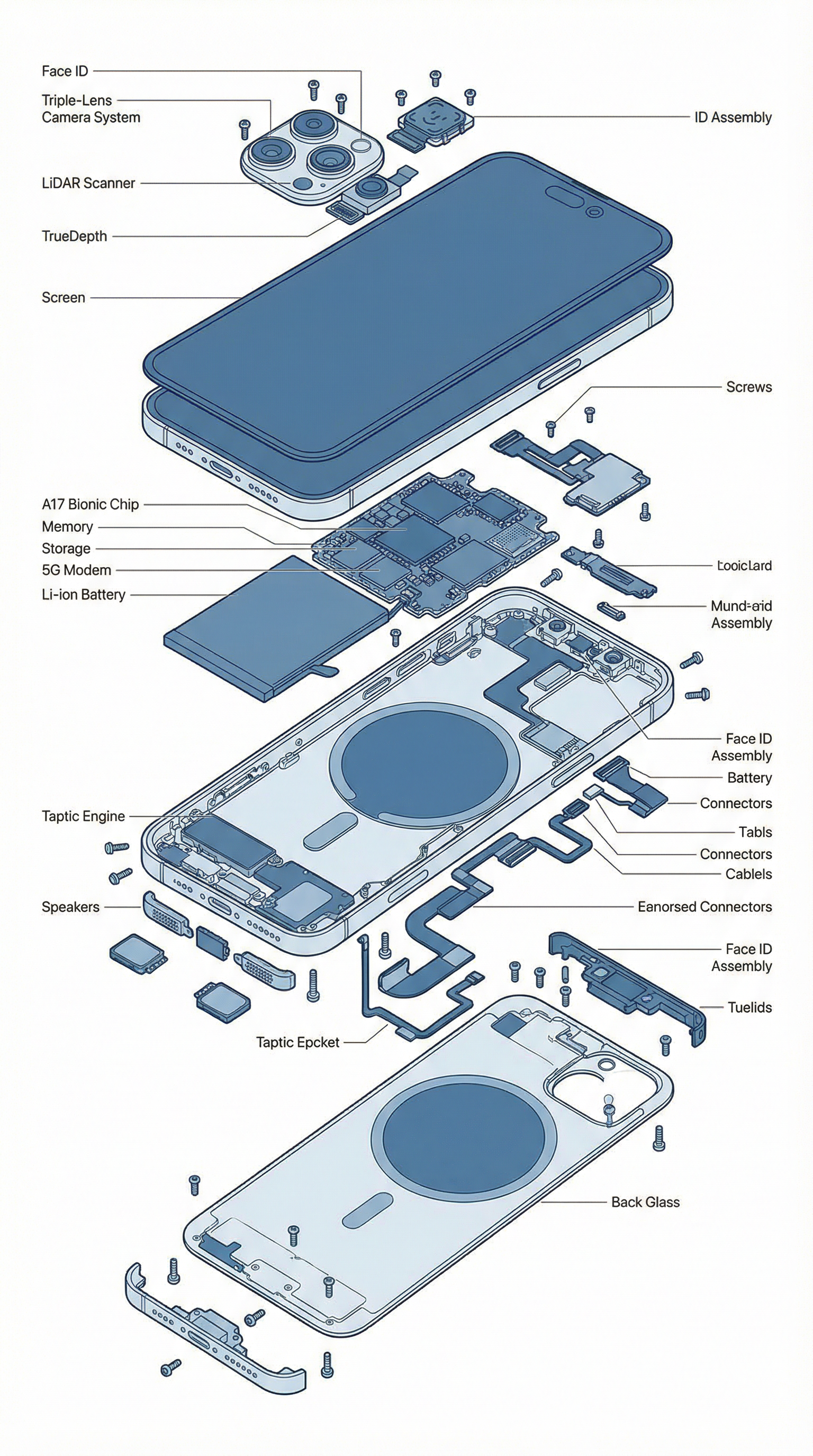 Face ID

Triple-Lens Camera System

ID Assembly

LiDAR Scanner

TrueDepth

Screen

Screws

A17 Bionic Chip

Memory

Storage

5G Modem

Li-ion Battery

Looiclard

Mund-aid Assembly

Face ID Assembly

Battery

Connectors

Tabls

Connectors

Cablels

Taptic Engine

Speakers

Eanorsed Connectors

Face ID Assembly

Tuelids

Taptic Epcket

Back Glass